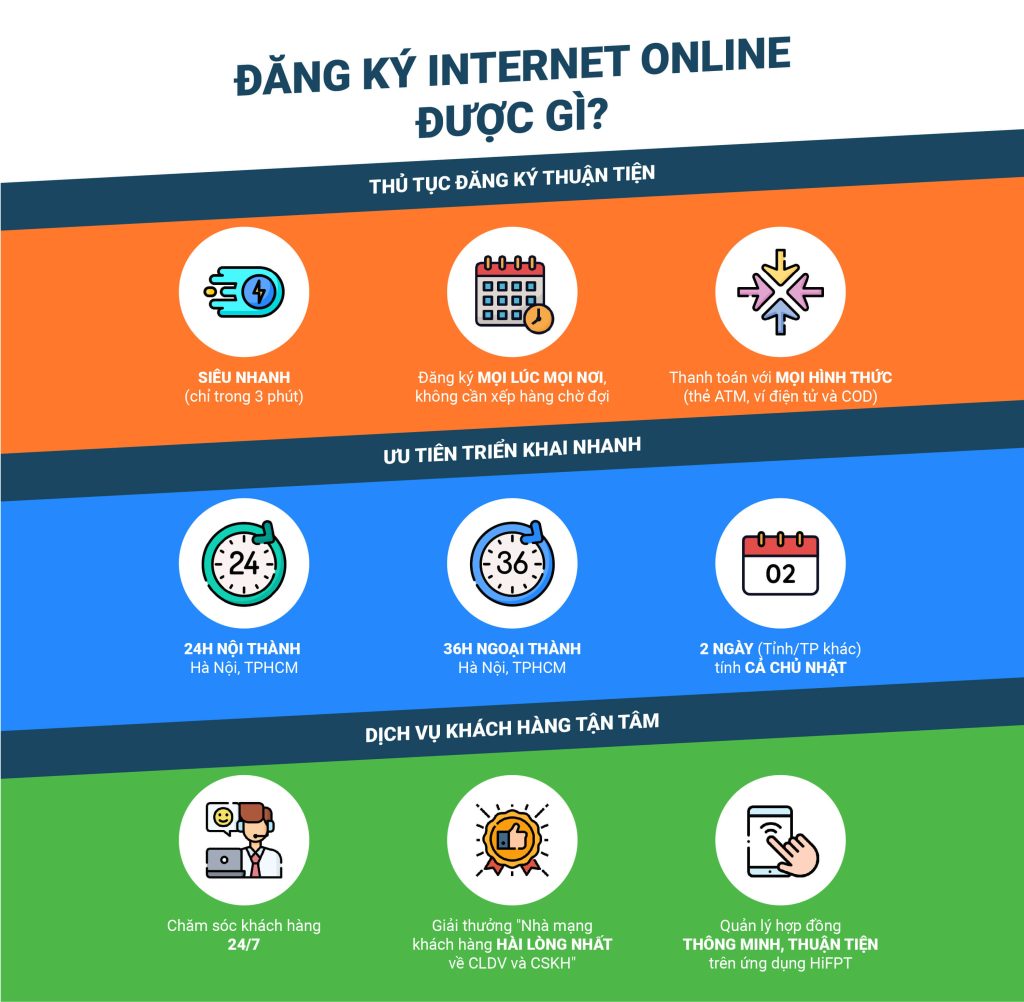 ĐĂNG KÝ INTERNET ONLINE
ĐƯỢC GÌ?

THỦ TỤC ĐĂNG KÝ THUẬN TIỆN

SIÊU NHANH
(chỉ trong 3 phút)

Đăng ký MỌI LÚC MỌI NƠI,
không cần xếp hàng chờ đợi

Thanh toán với MỌI HÌNH THỨC
(thẻ ATM, ví điện tử và COD)

ƯU TIÊN TRIỂN KHAI NHANH

24

24H NỘI THÀNH
Hà Nội, TPHCM

36

36H NGOẠI THÀNH
Hà Nội, TPHCM

02

2 NGÀY (Tỉnh/TP khác)
tính CẢ CHỦ NHẬT

DỊCH VỤ KHÁCH HÀNG TẬN TÂM

Chăm sóc khách hàng
24/7

Giải thưởng "Nhà mạng
khách hàng HÀI LÒNG NHẤT
về CLDV và CSKH"

Quản lý hợp đồng
THÔNG MINH, THUẬN TIỆN
trên ứng dụng HiFPT